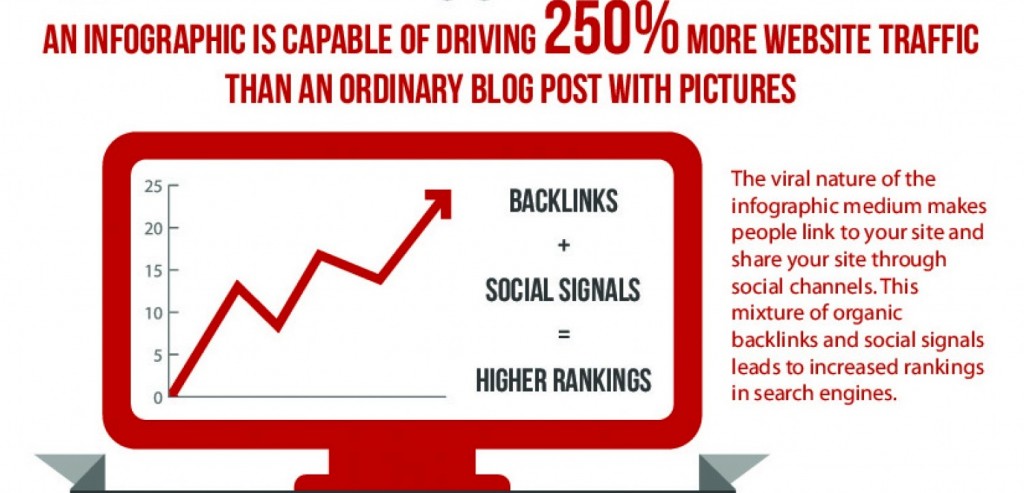 AN INFOGRAPHIC IS CAPABLE OF DRIVING 250% MORE WEBSITE TRAFFIC THAN AN ORDINARY BLOG POST WITH PICTURES

25
20
15
10
5
0

BACKLINKS
+
SOCIAL SIGNALS
=
HIGHER RANKINGS

The viral nature of the infographic medium makes people link to your site and share your site through social channels. This mixture of organic backlinks and social signals leads to increased rankings in search engines.